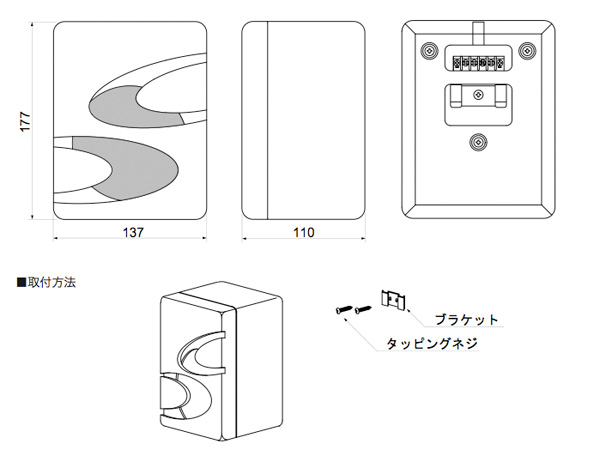 177

137

110

■取付方法

ブラケット

タッピングネジ