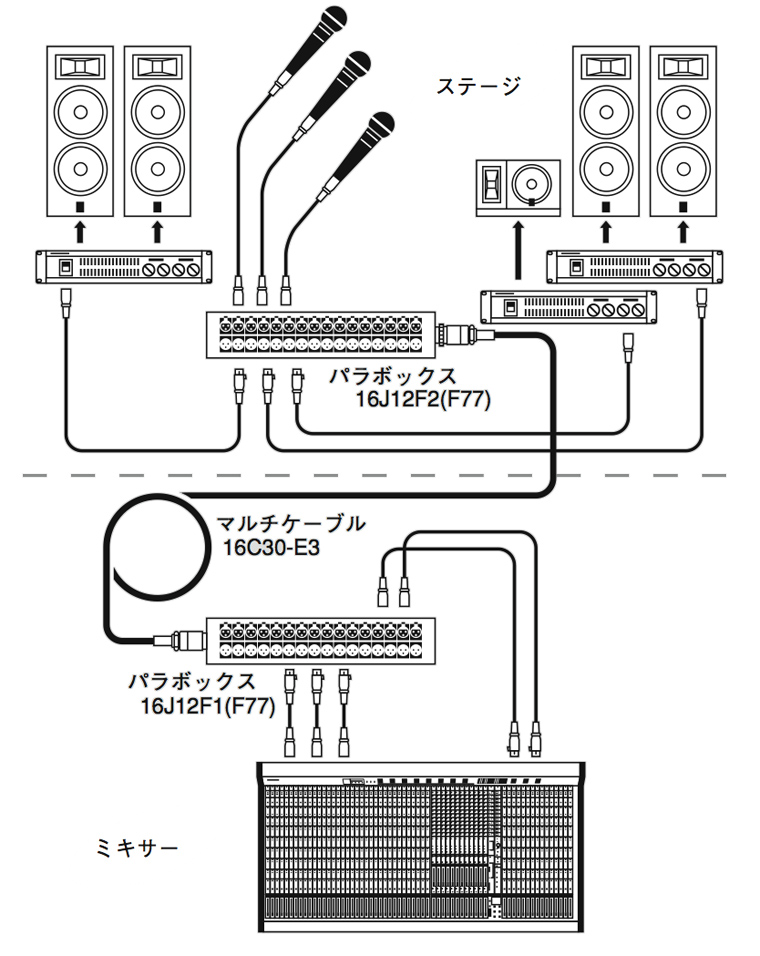 ステージ

パラボックス
16J12F2(F77)

マルチケーブル
16C30-E3

パラボックス
16J12F1(F77)

ミキサー